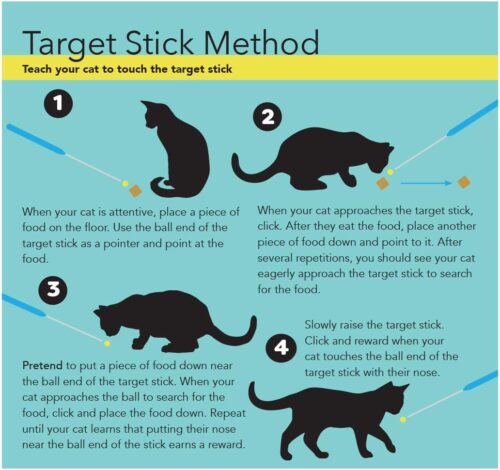 Target Stick Method

Teach your cat to touch the target stick

1

When your cat is attentive, place a piece of food on the floor. Use the ball end of the target stick as a pointer and point at the food.

2

When your cat approaches the target stick, click. After they eat the food, place another piece of food down and point to it. After several repetitions, you should see your cat eagerly approach the target stick to search for the food.

3

Pretend to put a piece of food down near the ball end of the target stick. When your cat approaches the ball to search for the food, click and place the food down. Repeat until your cat learns that putting their nose near the ball end of the stick earns a reward.

4

Slowly raise the target stick. Click and reward when your cat touches the ball end of the target stick with their nose.