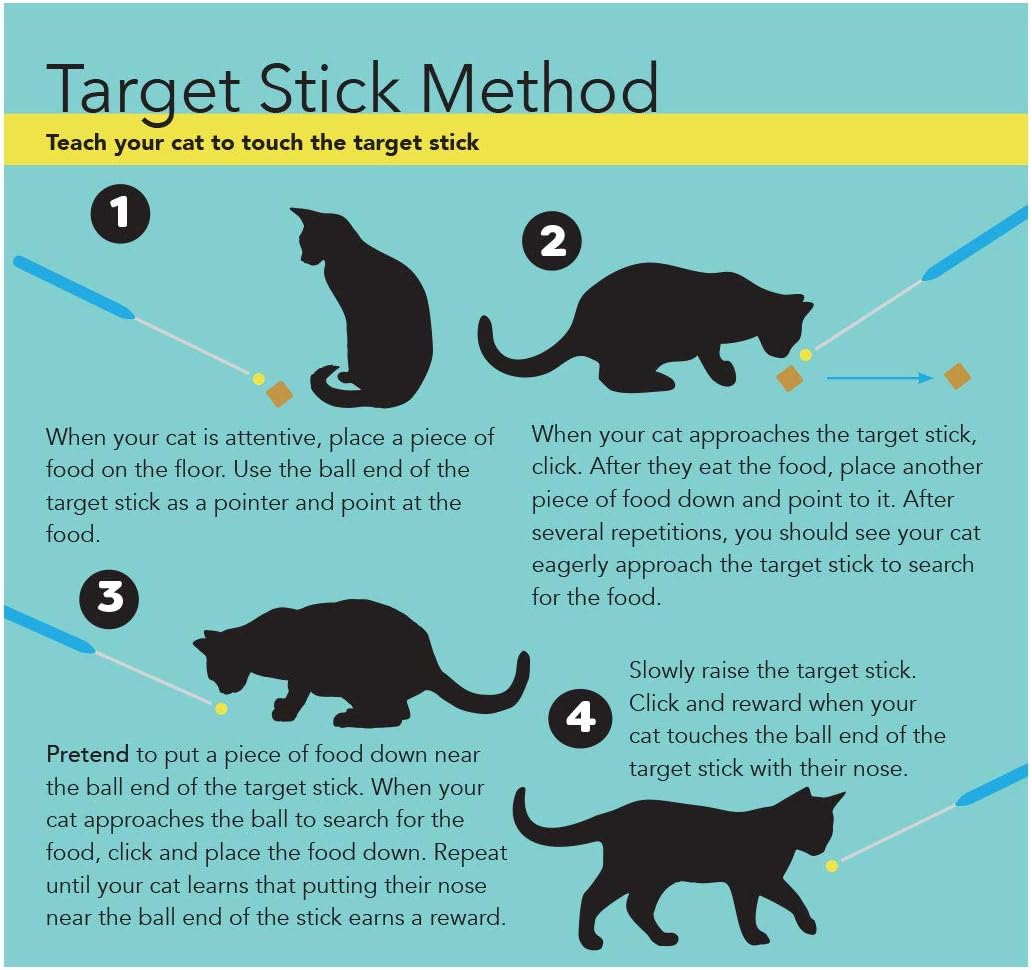 Target Stick Method

Teach your cat to touch the target stick

1

When your cat is attentive, place a piece of food on the floor. Use the ball end of the target stick as a pointer and point at the food.

2

When your cat approaches the target stick, click. After they eat the food, place another piece of food down and point to it. After several repetitions, you should see your cat eagerly approach the target stick to search for the food.

3

Pretend to put a piece of food down near the ball end of the target stick. When your cat approaches the ball to search for the food, click and place the food down. Repeat until your cat learns that putting their nose near the ball end of the stick earns a reward.

4

Slowly raise the target stick. Click and reward when your cat touches the ball end of the target stick with their nose.